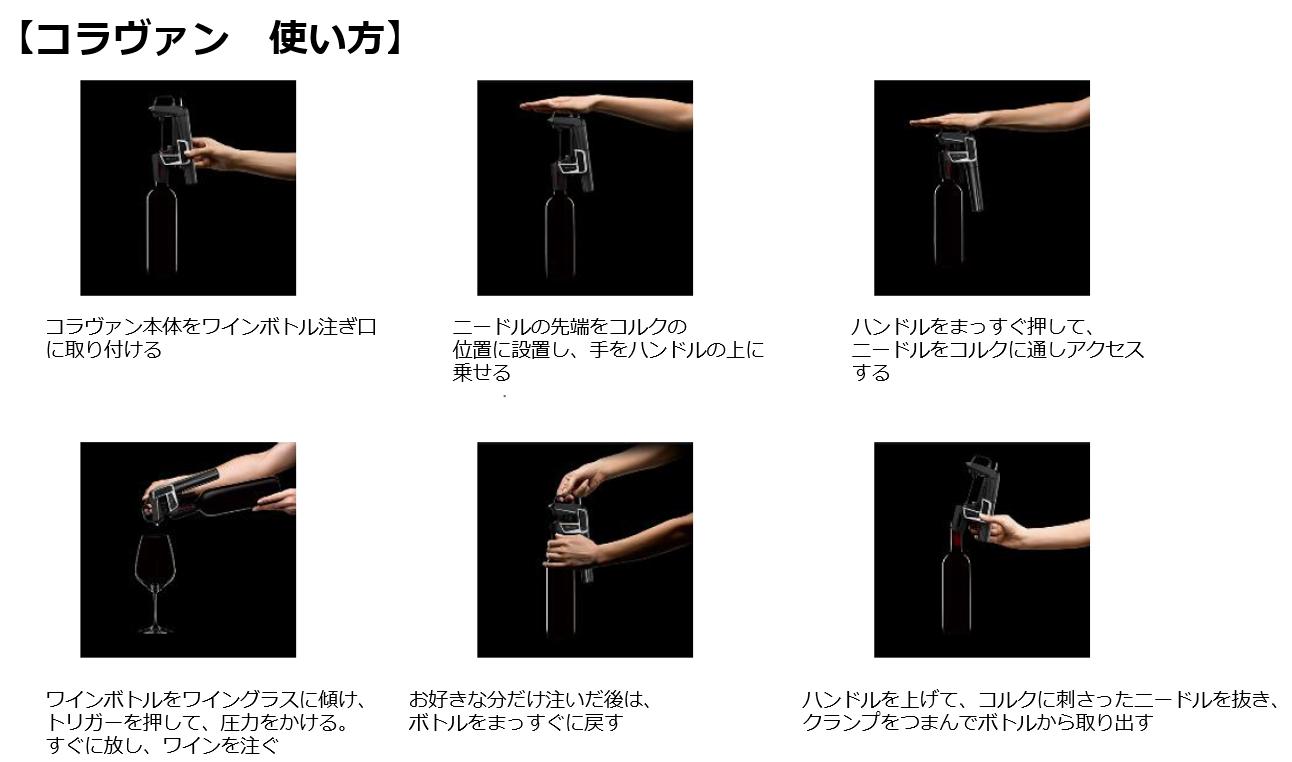 【コラヴァン　使い方】

コラヴァン本体をワインボトル注ぎ口に取り付ける

ニードルの先端をコルクの位置に設置し、手をハンドルの上に乗せる

ハンドルをまっすぐ押して、ニードルをコルクに通しアクセスする

ワインボトルをワイングラスに傾け、トリガーを押して、圧力をかける。すぐに放し、ワインを注ぐ

お好きな分だけ注いだ後は、ボトルをまっすぐに戻す

ハンドルを上げて、コルクに刺さったニードルを抜き、クランプをつまんでボトルから取り出す